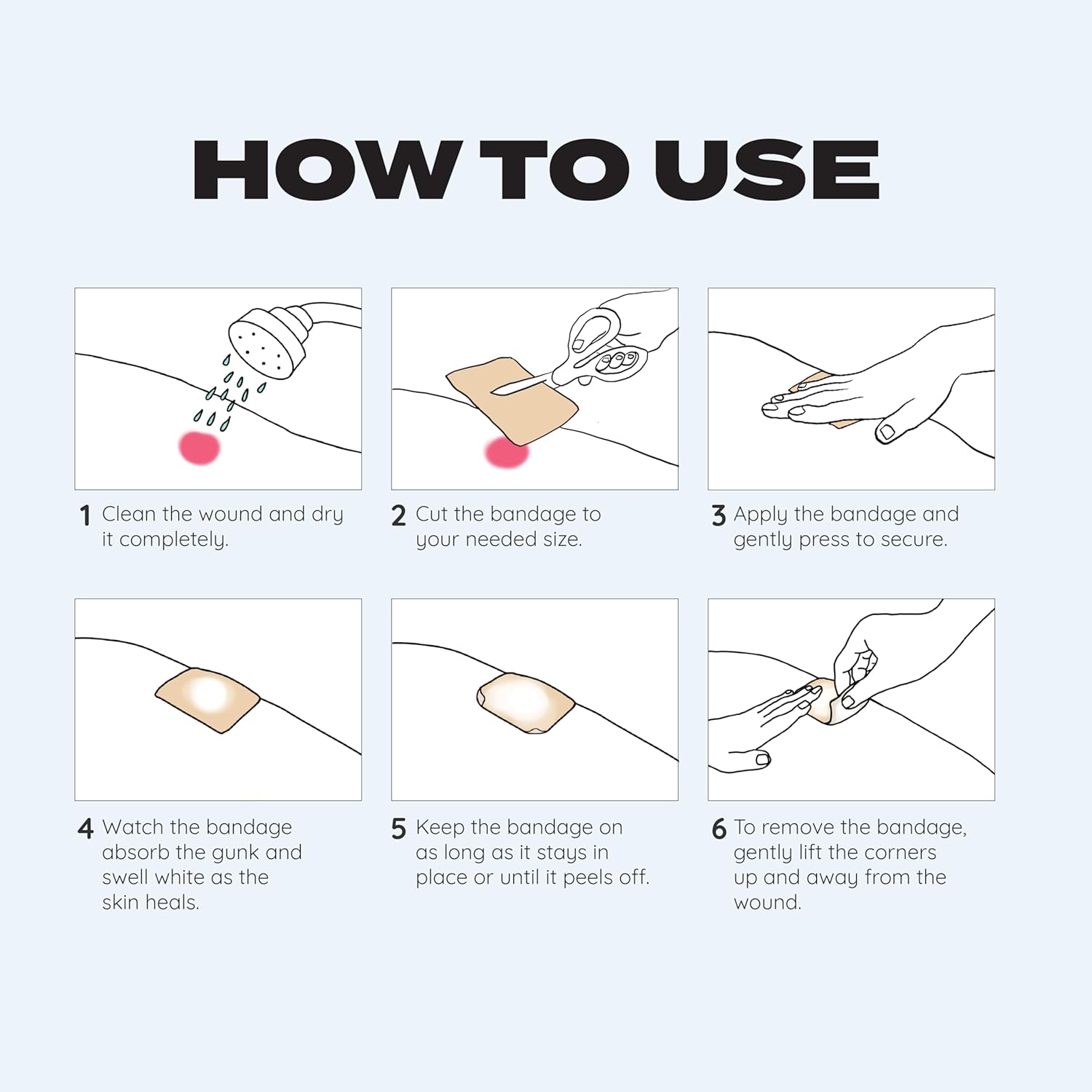 HOW TO USE

1 Clean the wound and dry it completely.

2 Cut the bandage to your needed size.

3 Apply the bandage and gently press to secure.

4 Watch the bandage absorb the gunk and swell white as the skin heals.

5 Keep the bandage on as long as it stays in place or until it peels off.

6 To remove the bandage, gently lift the corners up and away from the wound.